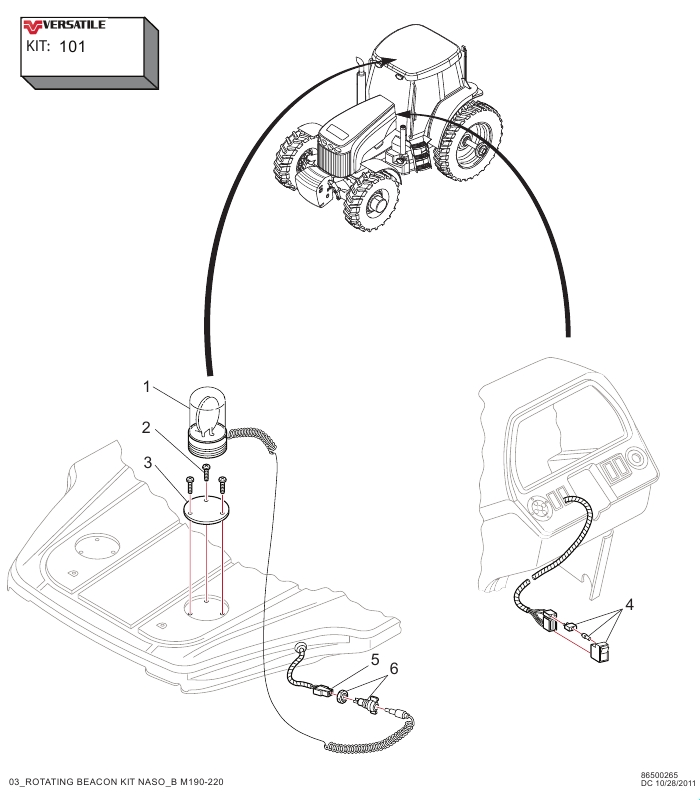 VERSATILE
KIT: 101

1
2
3
4
5
6

03_ROTATING BEACON KIT NASO_B M190-220

86500265
DC 10/28/2011